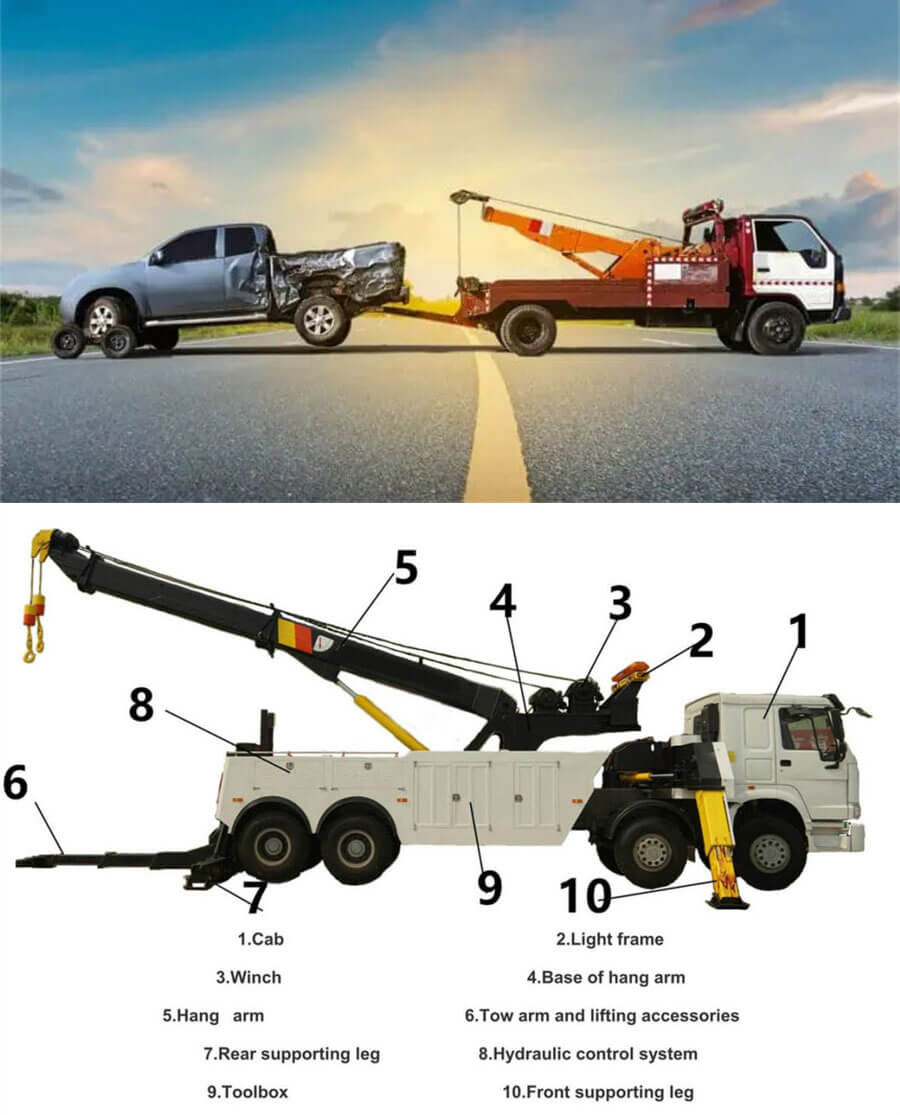 5
4
3
2
1
8
6
7
9
10

1.Cab
2.Light frame
3.Winch
4.Base of hang arm
5.Hang arm
6.Tow arm and lifting accessories
7.Rear supporting leg
8.Hydraulic control system
9.Toolbox
10.Front supporting leg