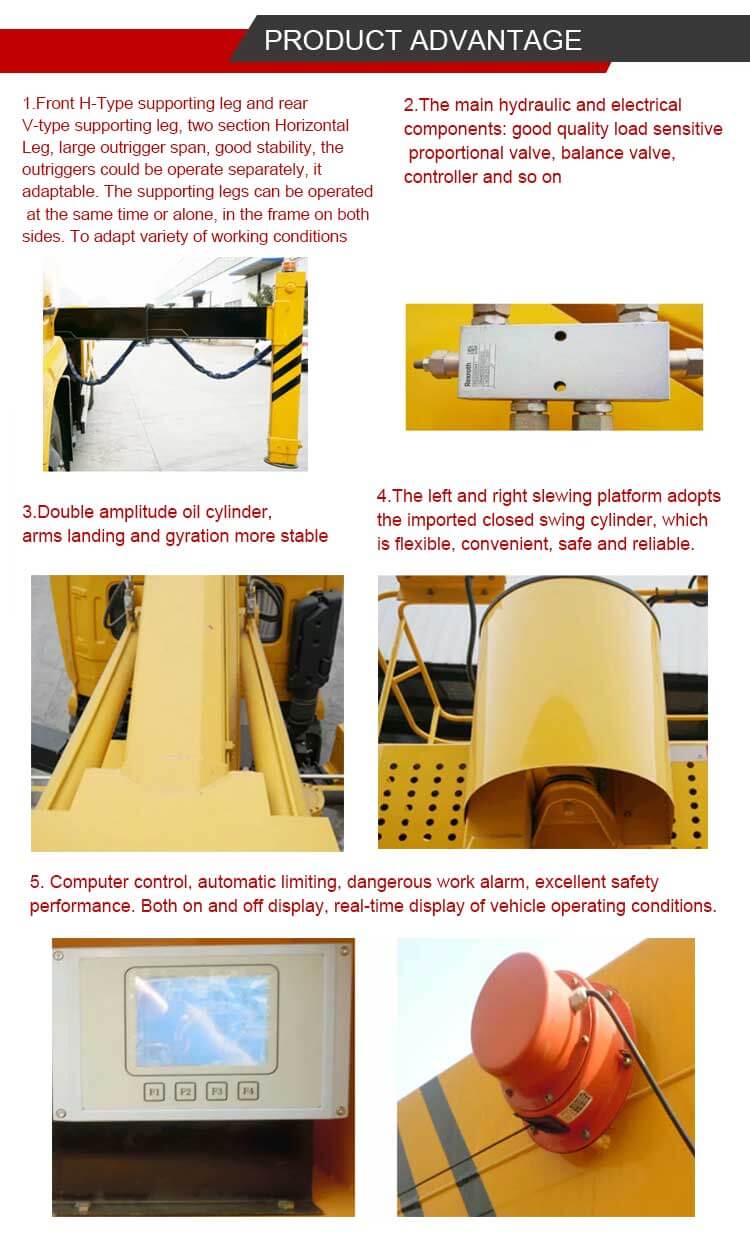 PRODUCT ADVANTAGE

1.Front H-Type supporting leg and rear V-type supporting leg, two section Horizontal Leg, large outrigger span, good stability, the outriggers could be operate separately, it adaptable. The supporting legs can be operated at the same time or alone, in the frame on both sides. To adapt variety of working conditions

2.The main hydraulic and electrical components: good quality load sensitive proportional valve, balance valve, controller and so on

Rexroth

3.Double amplitude oil cylinder, arms landing and gyration more stable

4.The left and right slewing platform adopts the imported closed swing cylinder, which is flexible, convenient, safe and reliable.

5. Computer control, automatic limiting, dangerous work alarm, excellent safety performance. Both on and off display, real-time display of vehicle operating conditions.

F1 F2 F3 F4